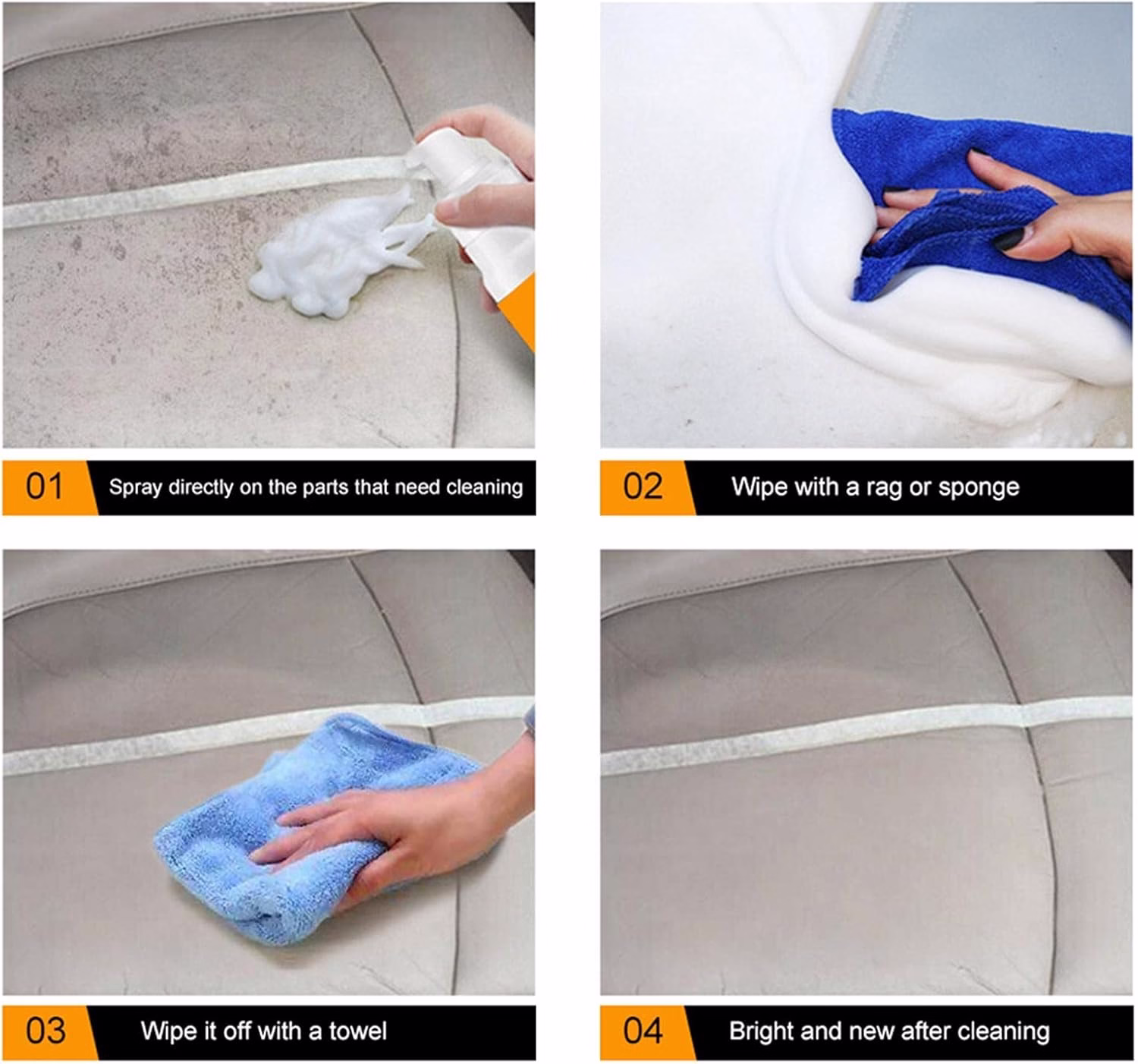 01 Spray directly on the parts that need cleaning

02 Wipe with a rag or sponge

03 Wipe it off with a towel

04 Bright and new after cleaning