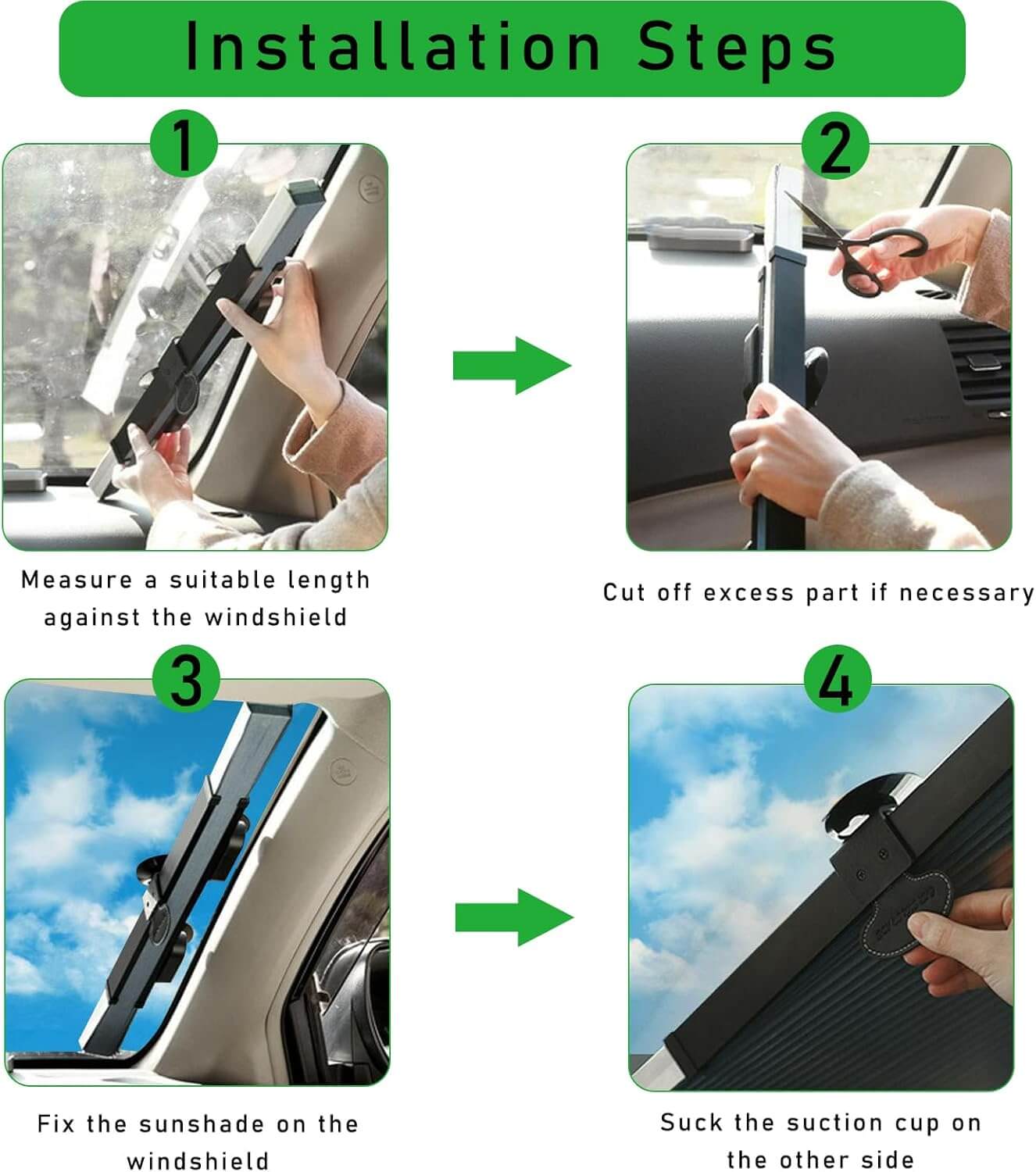 Installation Steps

1

Measure a suitable length against the windshield

2

Cut off excess part if necessary

3

Fix the sunshade on the windshield

4

Suck the suction cup on the other side